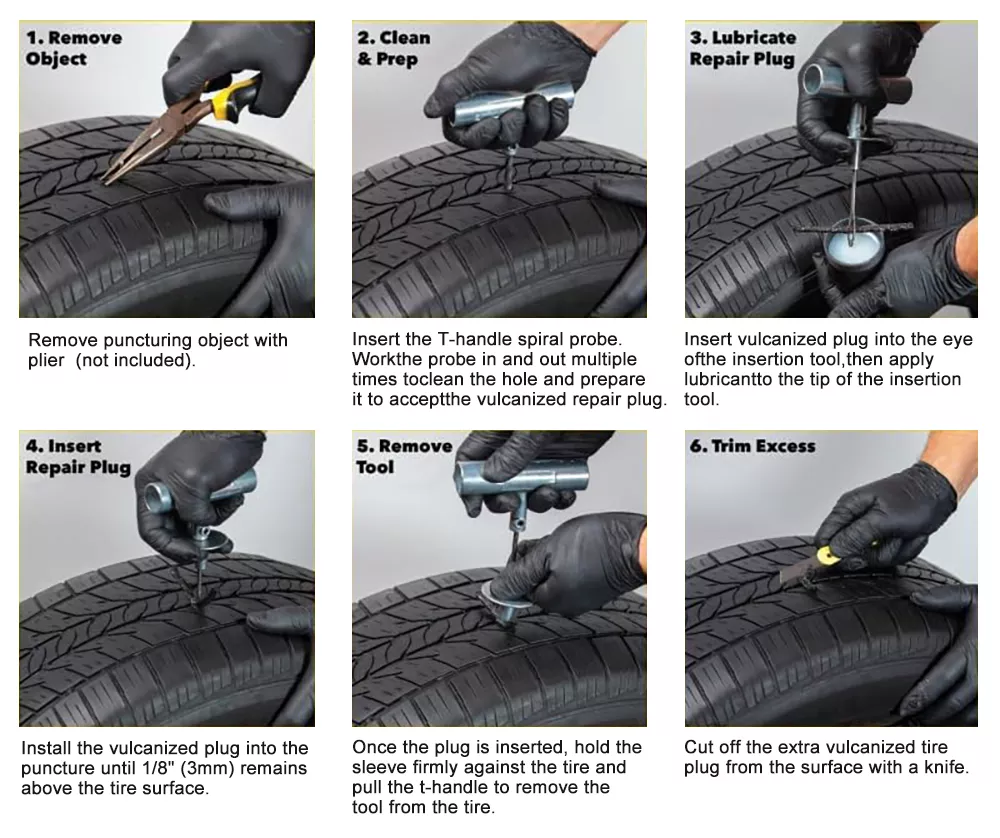 1. Remove Object

Remove puncturing object with plier (not included).

2. Clean & Prep

Insert the T-handle spiral probe. Workthe probe in and out multiple times toclean the hole and prepare it to acceptthe vulcanized repair plug.

3. Lubricate Repair Plug

Insert vulcanized plug into the eye ofthe insertion tool,then apply lubricantto the tip of the insertion tool.

4. Insert Repair Plug

Install the vulcanized plug into the puncture until 1/8" (3mm) remains above the tire surface.

5. Remove Tool

Once the plug is inserted, hold the sleeve firmly against the tire and pull the t-handle to remove the tool from the tire.

6. Trim Excess

Cut off the extra vulcanized tire plug from the surface with a knife.